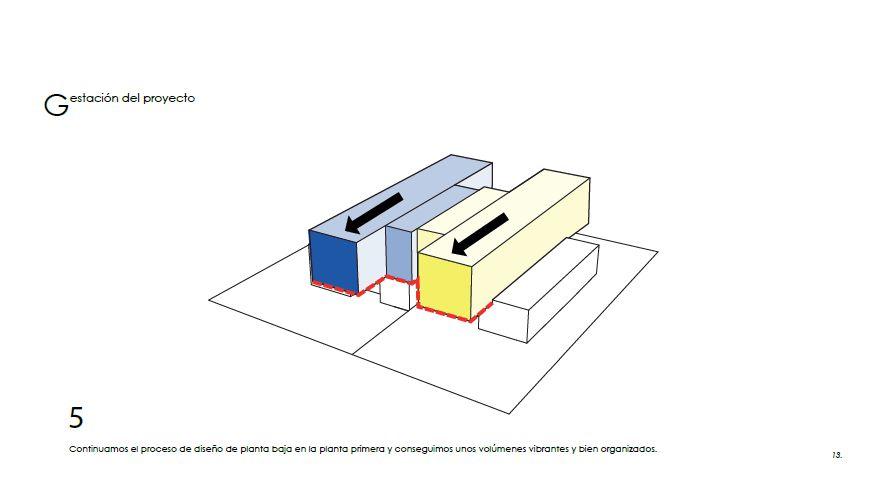 Gestación del proyecto

5

Continuamos el proceso de diseño de planta baja en la planta primera y conseguimos unos volúmenes vibrantes y bien organizados.

13.